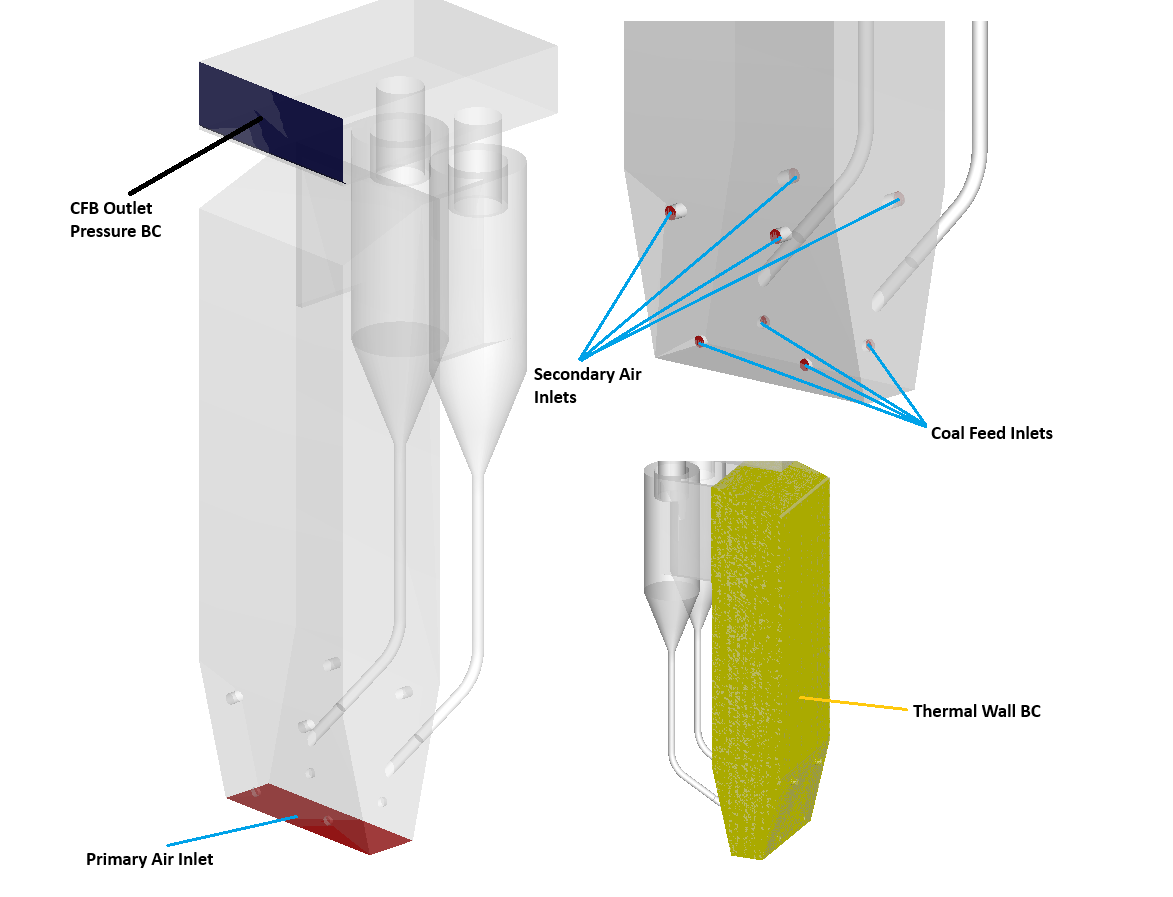 CFB Outlet Pressure BC

Secondary Air Inlets

Coal Feed Inlets

Thermal Wall BC

Primary Air Inlet