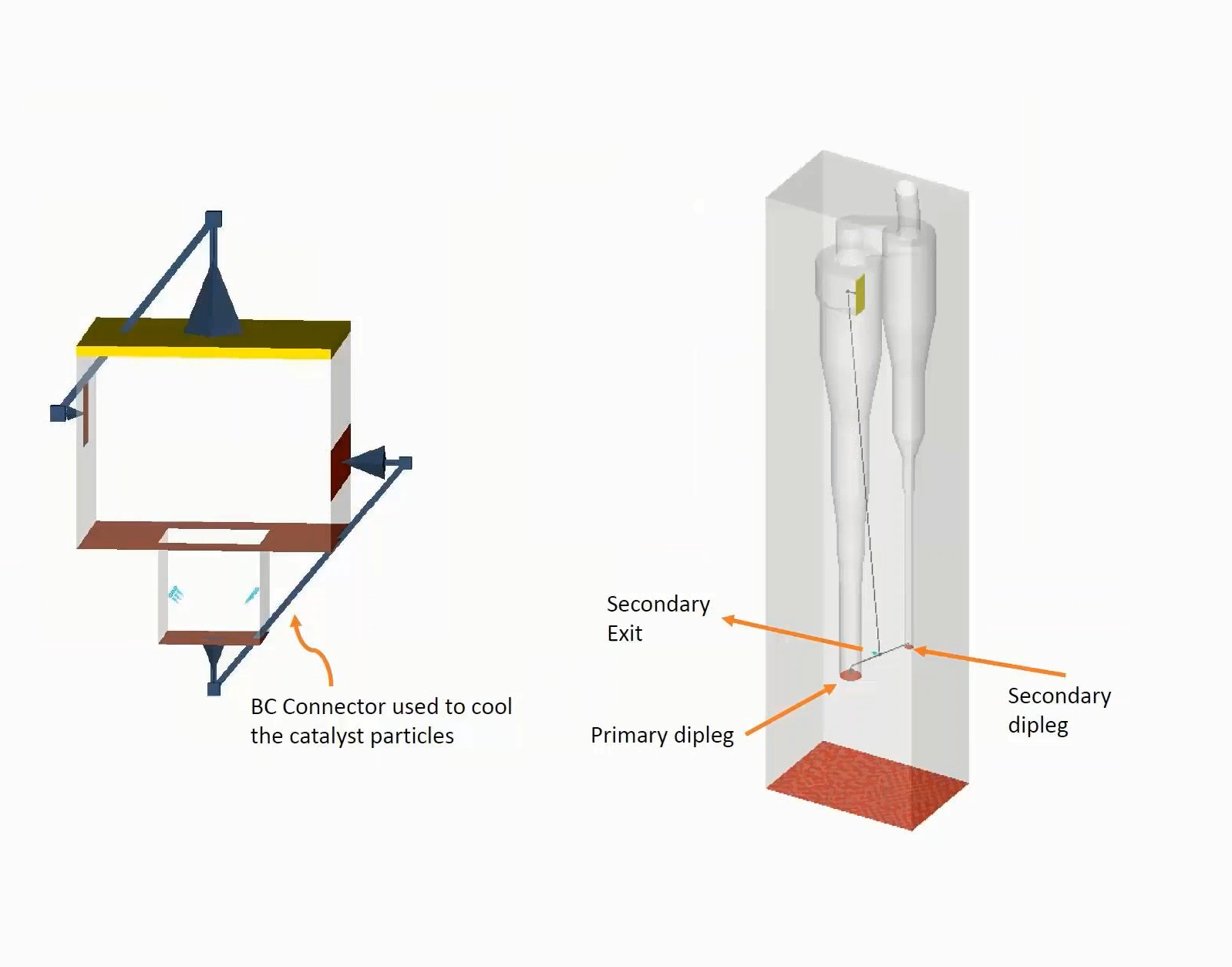 BC Connector used to cool the catalyst particles

Secondary Exit

Primary dipleg

Secondary dipleg