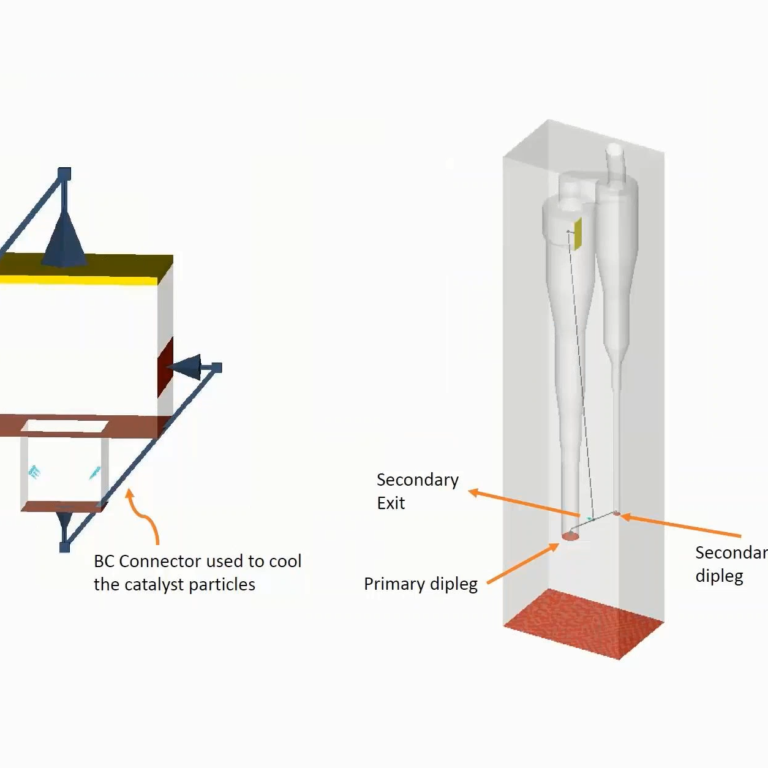 BC Connector used to cool the catalyst particles

Secondary Exit

Primary dipleg

Secondar dipleg